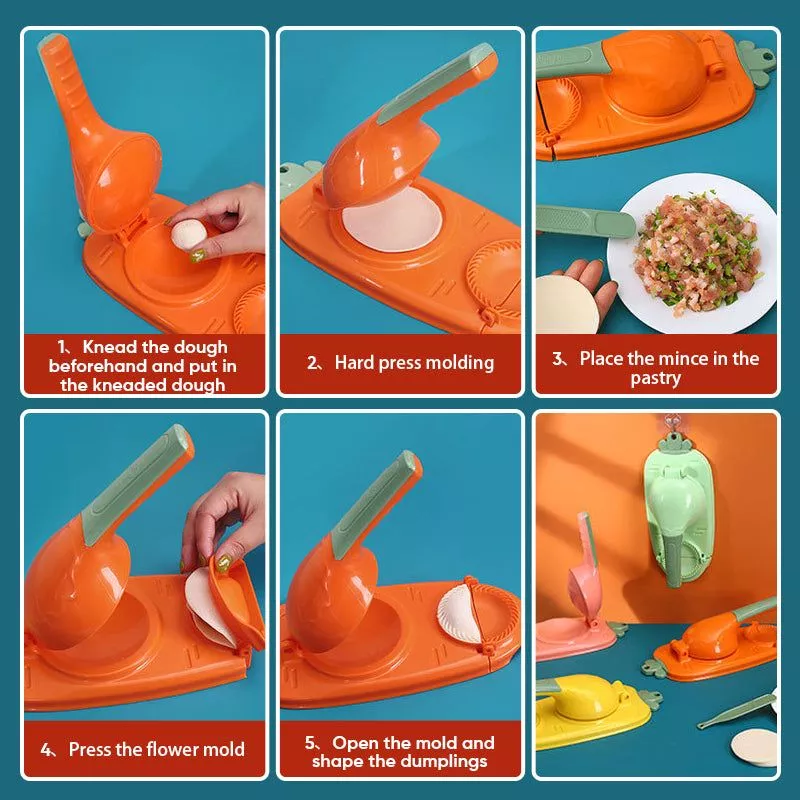 1、Knead the dough beforehand and put in the kneaded dough

2、Hard press molding

3、Place the mince in the pastry

4、Press the flower mold

5、Open the mold and shape the dumplings