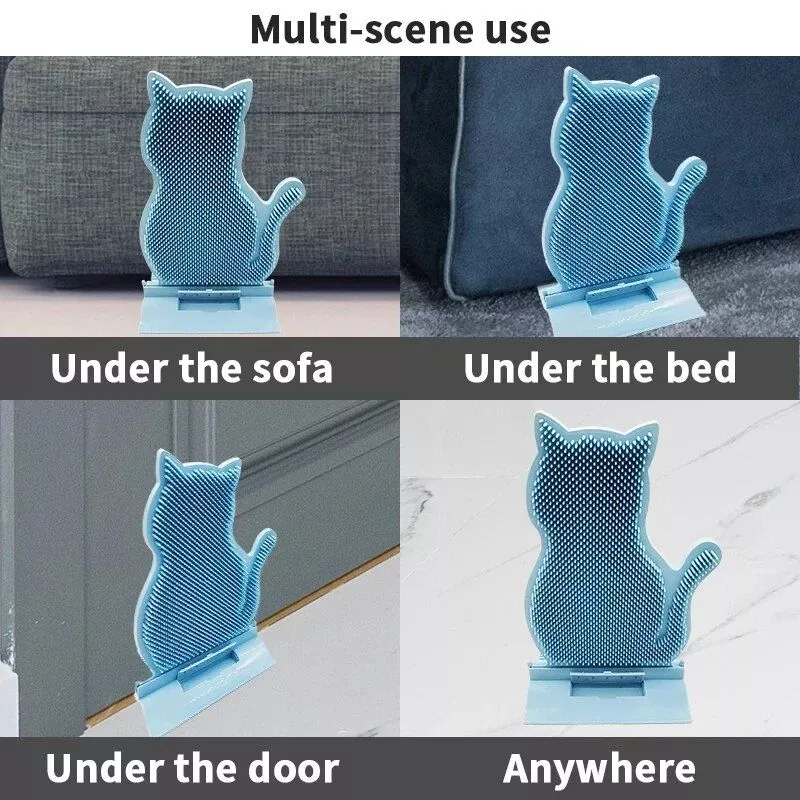 Multi-scene use

Under the sofa

Under the bed

Under the door

Anywhere