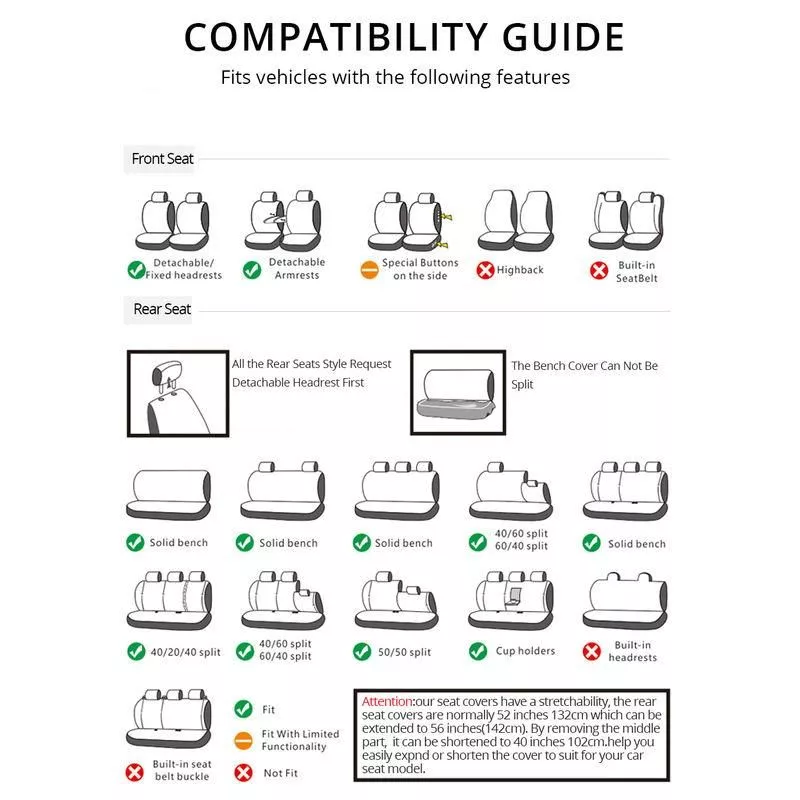 COMPATIBILITY GUIDE

Fits vehicles with the following features

Front Seat

Detachable/ Fixed headrests

Detachable Armrests

Special Buttons on the side

Highback

Built-in SeatBelt

Rear Seat

All the Rear Seats Style Request Detachable Headrest First

The Bench Cover Can Not Be Split

Solid bench

Solid bench

Solid bench

40/60 split 60/40 split

Solid bench

40/20/40 split

40/60 split 60/40 split

50/50 split

Cup holders

Built-in headrests

Built-in seat belt buckle

Fit

Fit With Limited Functionality

Not Fit

Attention:our seat covers have a stretchability, the rear seat covers are normally 52 inches 132cm which can be extended to 56 inches(142cm). By removing the middle part, it can be shortened to 40 inches 102cm.help you easily expnd or shorten the cover to suit for your car seat model.